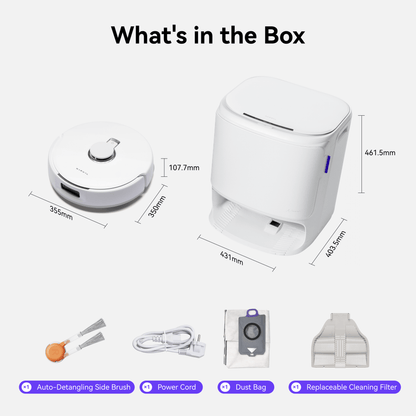 What's in the Box

107.7mm

355mm

350mm

461.5mm

431mm

403.5mm

×1 Auto-Detangling Side Brush

×1 Power Cord

×1 Dust Bag

×1 Replaceable Cleaning Filter